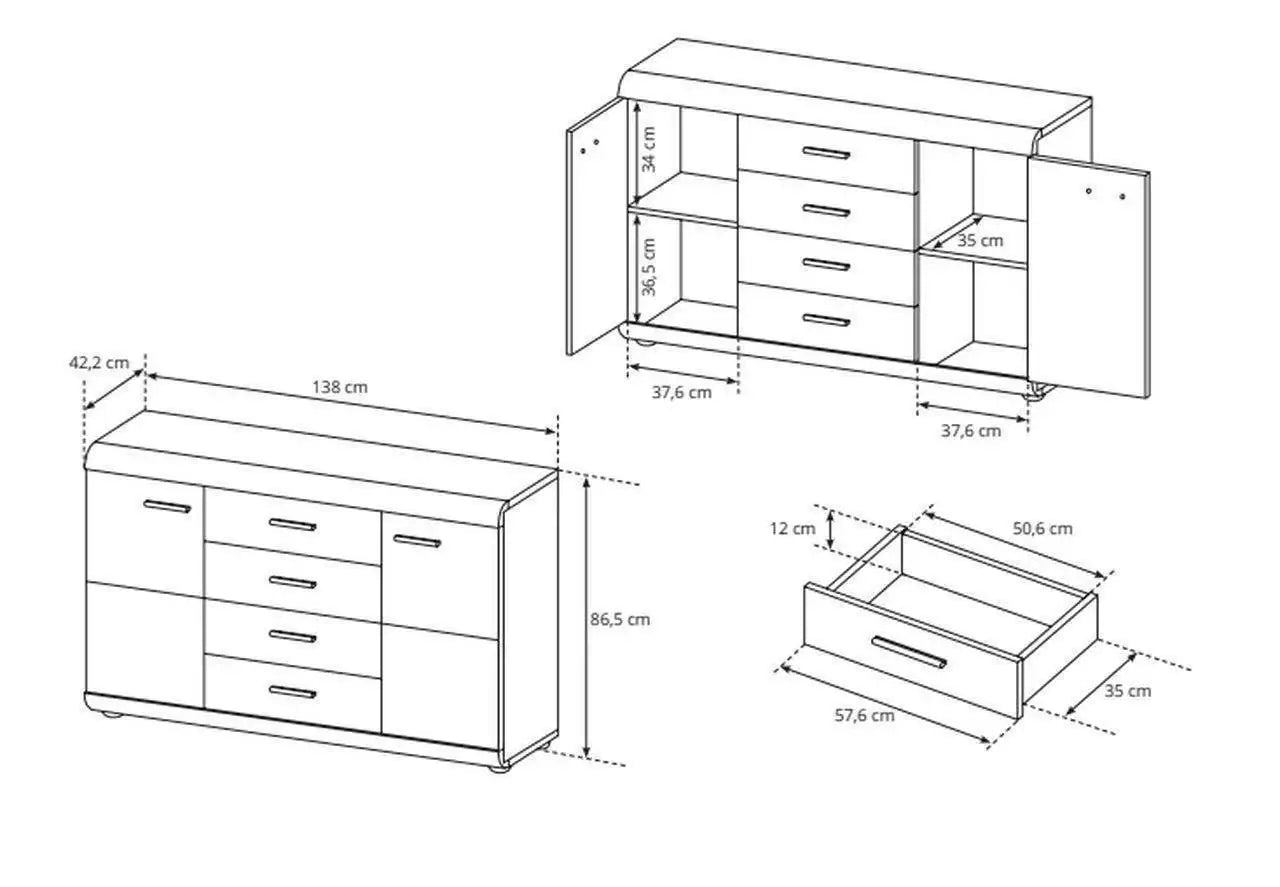 34 cm
36,5 cm
35 cm
37,6 cm
37,6 cm
42,2 cm
138 cm
86,5 cm
12 cm
50,6 cm
35 cm
57,6 cm